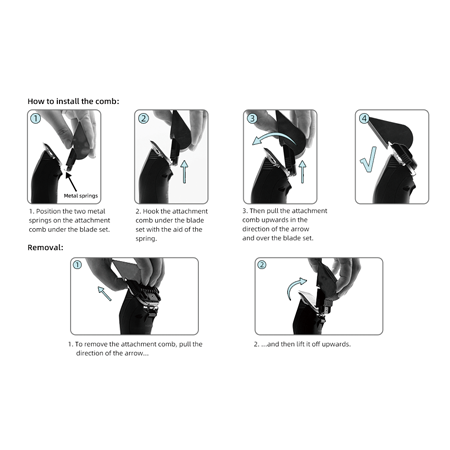 How to install the comb:

①

Metal springs

1. Position the two metal springs on the attachment comb under the blade set.

②

2. Hook the attachment comb under the blade set with the aid of the spring.

③

3. Then pull the attachment comb upwards in the direction of the arrow and over the blade set.

④

Removal:

①

1. To remove the attachment comb, pull the direction of the arrow...

②

2. ...and then lift it off upwards.